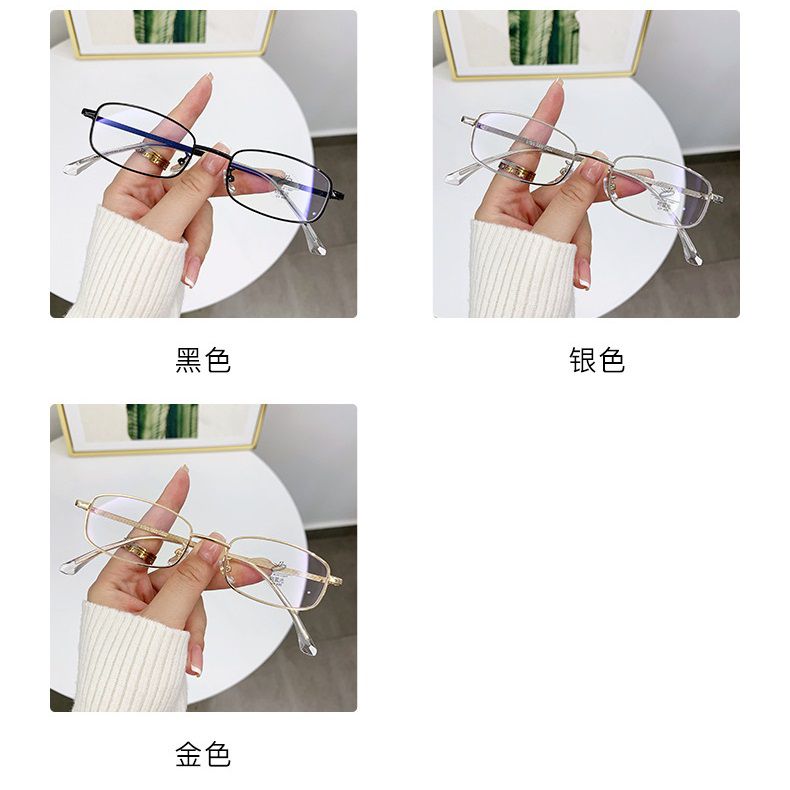 黑色

银色

金色